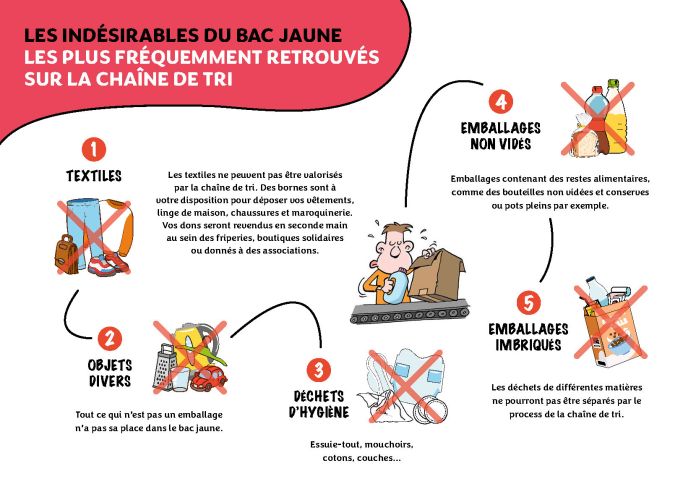 LES INDÉSIRABLES DU BAC JAUNE
LES PLUS FRÉQUEMMENT RETROUVÉS SUR LA CHAÎNE DE TRI

1
TEXTILES

Les textiles ne peuvent pas être valorisés par la chaîne de tri. Des bornes sont à votre disposition pour déposer vos vêtements, linge de maison, chaussures et maroquinerie. Vos dons seront revendus en seconde main au sein des friperies, boutiques solidaires ou donnés à des associations.

2
OBJETS DIVERS

Tout ce qui n'est pas un emballage n'a pas sa place dans le bac jaune.

3
DÉCHETS D'HYGIÈNE

Essuie-tout, mouchoirs, cotons, couches...

4
EMBALLAGES NON VIDÉS

Emballages contenant des restes alimentaires, comme des bouteilles non vidées et conserves ou pots pleins par exemple.

5
EMBALLAGES IMBRIQUÉS

Les déchets de différentes matières ne pourront pas être séparés par le process de la chaîne de tri.